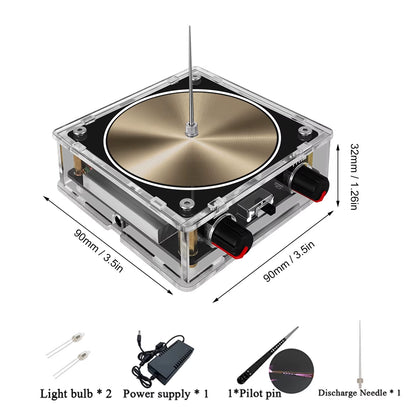 32mm / 1.26in

90mm / 3.5in

90mm / 3.5in

Light bulb * 2 Power supply * 1 1*Pilot pin Discharge Needle * 1